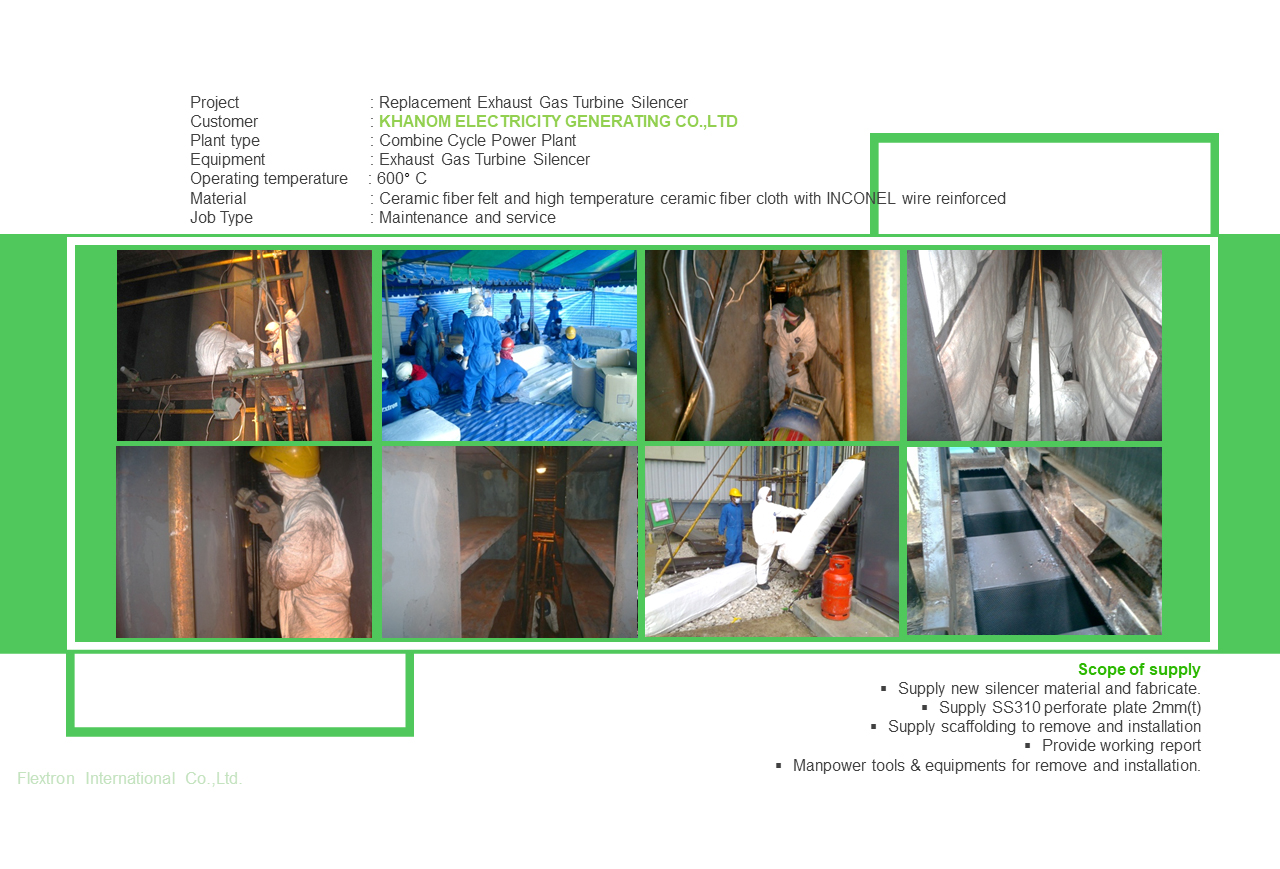 Project : Replacement Exhaust Gas Turbine Silencer
Customer : KHANOM ELECTRICITY GENERATING CO.,LTD
Plant type : Combine Cycle Power Plant
Equipment : Exhaust Gas Turbine Silencer
Operating temperature : 600° C
Material : Ceramic fiber felt and high temperature ceramic fiber cloth with INCONEL wire reinforced
Job Type : Maintenance and service

Scope of supply
▪ Supply new silencer material and fabricate.
▪ Supply SS310 perforate plate 2mm(t)
▪ Supply scaffolding to remove and installation
▪ Provide working report
▪ Manpower tools & equipments for remove and installation.

Flextron International Co.,Ltd.