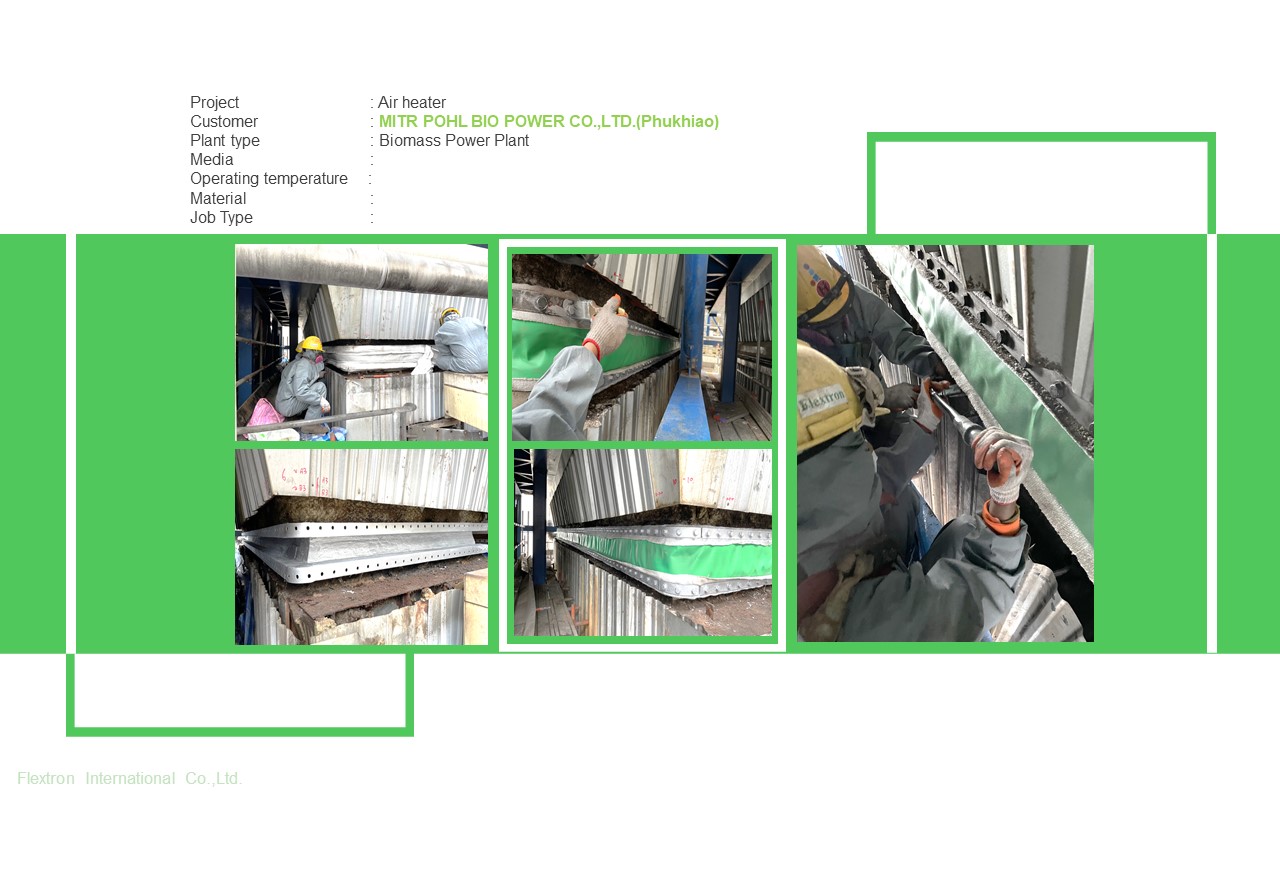 Project : Air heater
Customer : MITR POHL BIO POWER CO.,LTD.(Phukhiao)
Plant type : Biomass Power Plant
Media :
Operating temperature :
Material :
Job Type :

Flextron

Flextron International Co.,Ltd.