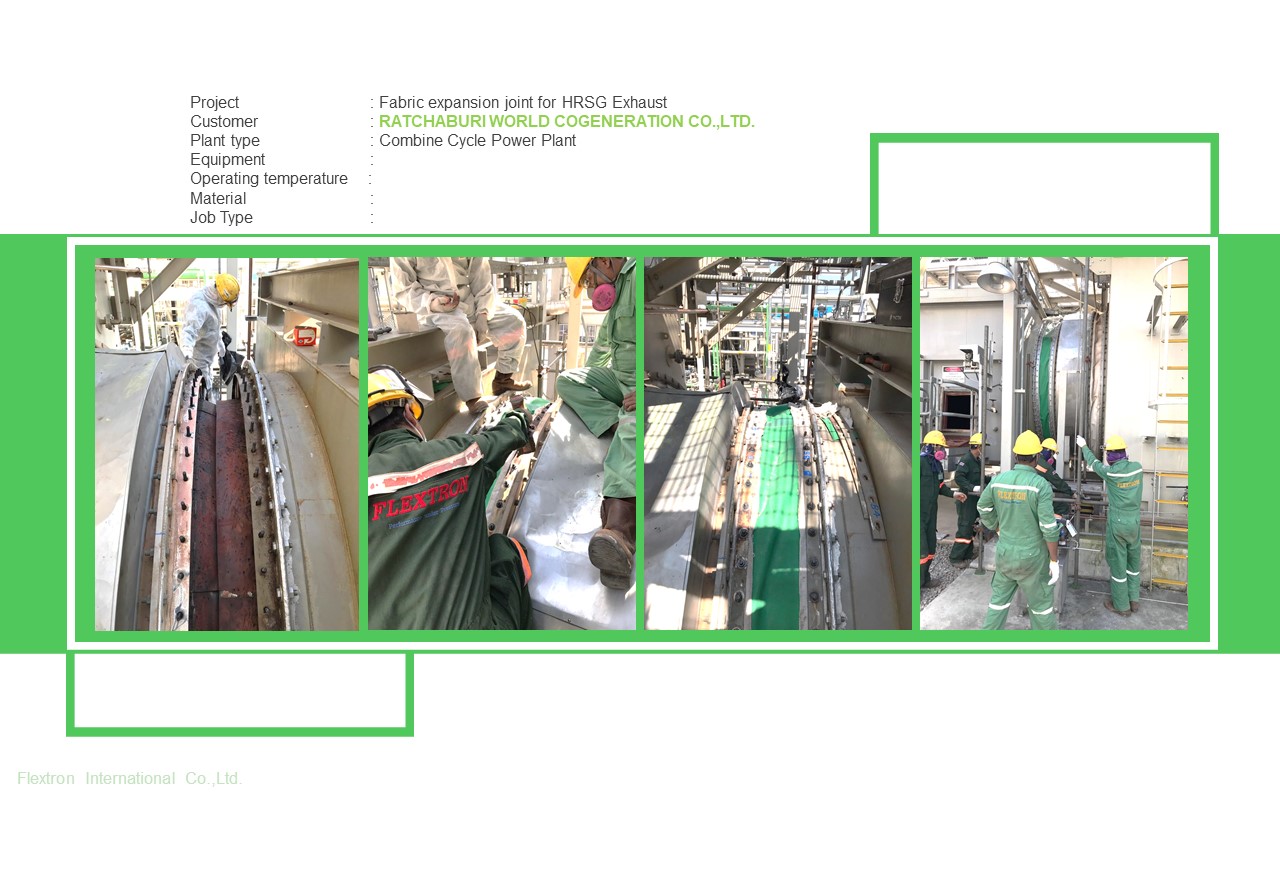 Project : Fabric expansion joint for HRSG Exhaust
Customer : RATCHABURI WORLD COGENERATION CO.,LTD.
Plant type : Combine Cycle Power Plant
Equipment :
Operating temperature :
Material :
Job Type :

FLEXTRON

FLEXTRON

Flextron International Co.,Ltd.